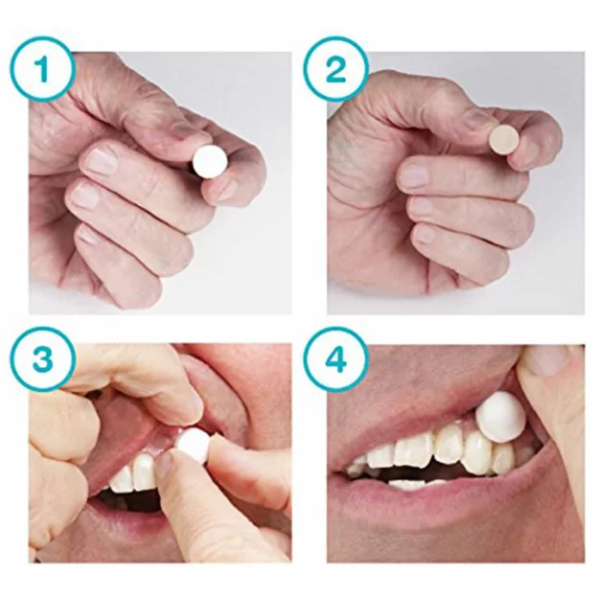 1

2

3

4